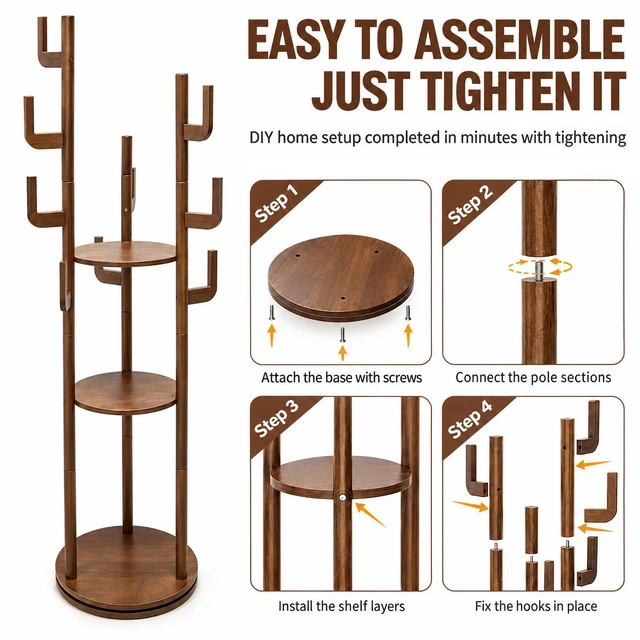 EASY TO ASSEMBLE
JUST TIGHTEN IT

DIY home setup completed in minutes with tightening

Step 1

Attach the base with screws

Step 2

Connect the pole sections

Step 3

Install the shelf layers

Step 4

Fix the hooks in place