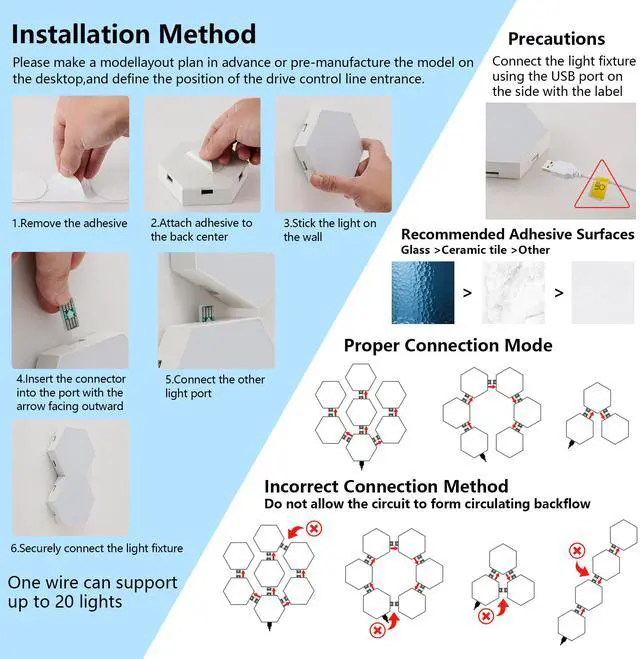 Installation Method

Please make a modellayout plan in advance or pre-manufacture the model on the desktop,and define the position of the drive control line entrance.

1.Remove the adhesive

2.Attach adhesive to the back center

3.Stick the light on the wall

4.Insert the connector into the port with the arrow facing outward

5.Connect the other light port

6.Securely connect the light fixture

One wire can support up to 20 lights

Precautions

Connect the light fixture using the USB port on the side with the label

Recommended Adhesive Surfaces

Glass >Ceramic tile >Other

>

>

Proper Connection Mode

Incorrect Connection Method

Do not allow the circuit to form circulating backflow