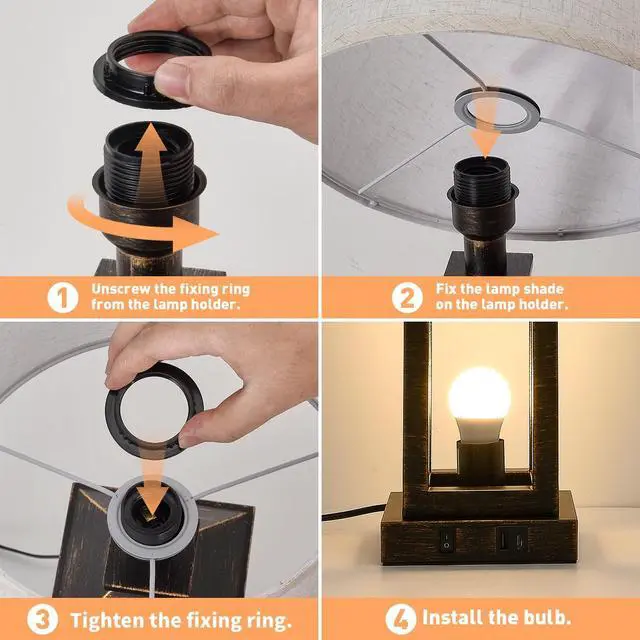 1 Unscrew the fixing ring from the lamp holder.

2 Fix the lamp shade on the lamp holder.

3 Tighten the fixing ring.

4 Install the bulb.