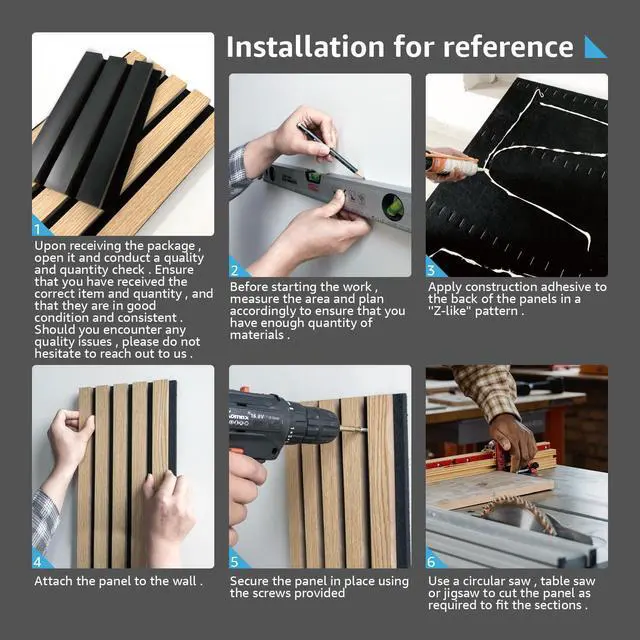 Installation for reference

1
Upon receiving the package , open it and conduct a quality and quantity check . Ensure that you have received the correct item and quantity , and that they are in good condition and consistent . Should you encounter any quality issues , please do not hesitate to reach out to us .

2
Before starting the work , measure the area and plan accordingly to ensure that you have enough quantity of materials .

3
Apply construction adhesive to the back of the panels in a "Z-like" pattern .

4
Attach the panel to the wall .

5
Secure the panel in place using the screws provided

6
Use a circular saw , table saw or jigsaw to cut the panel as required to fit the sections .