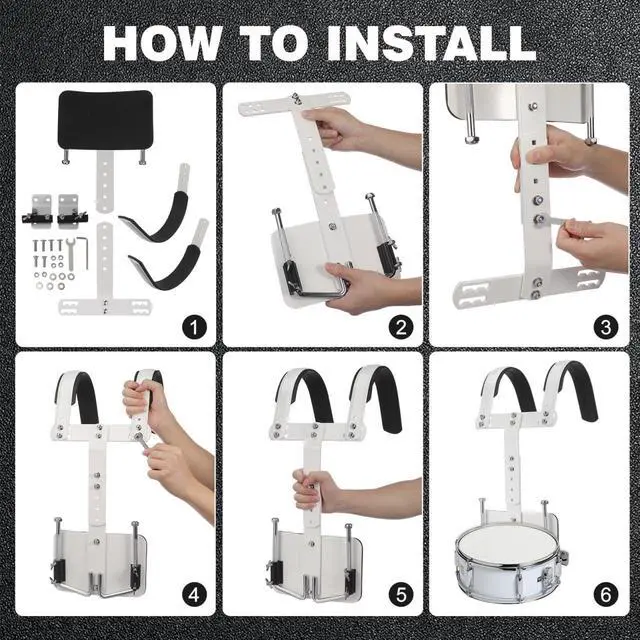 HOW TO INSTALL

1

2

3

4

5

6