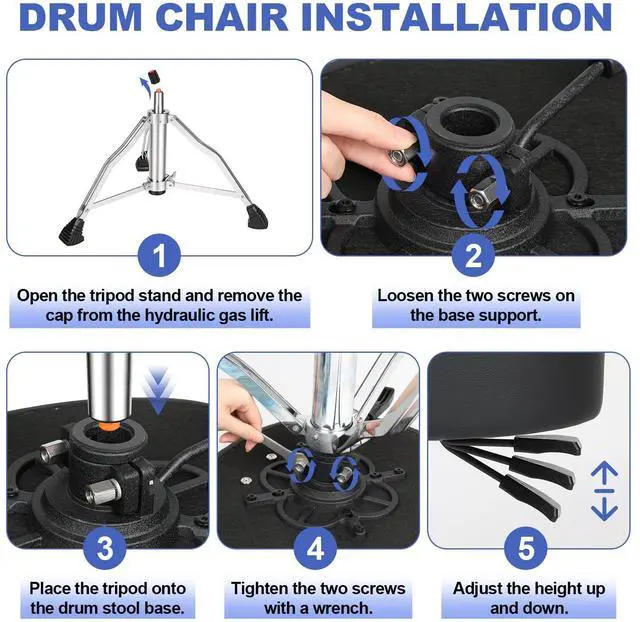 DRUM CHAIR INSTALLATION

1

Open the tripod stand and remove the cap from the hydraulic gas lift.

2

Loosen the two screws on the base support.

3

Place the tripod onto the drum stool base.

4

Tighten the two screws with a wrench.

5

Adjust the height up and down.