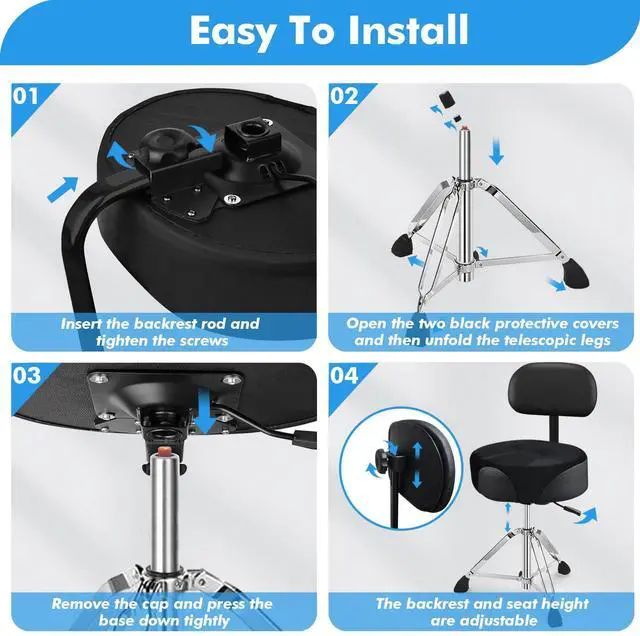 Easy To Install

01

Insert the backrest rod and tighten the screws

02

Open the two black protective covers and then unfold the telescopic legs

03

Remove the cap and press the base down tightly

04

The backrest and seat height are adjustable