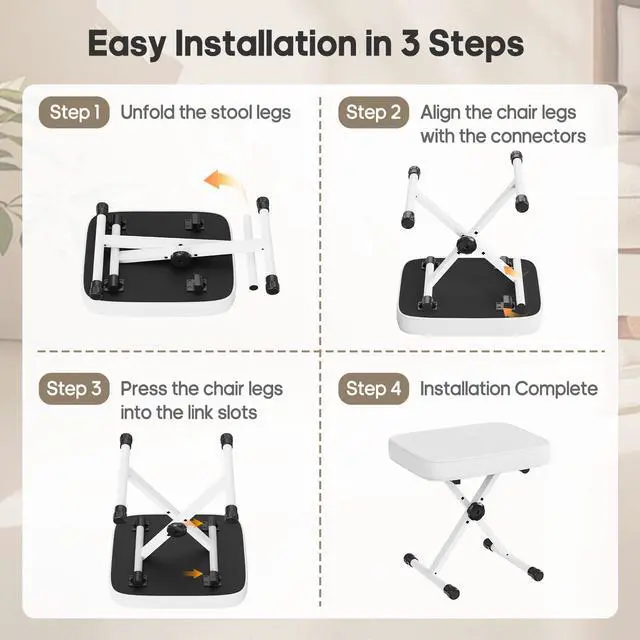 Easy Installation in 3 Steps

Step 1 Unfold the stool legs

Step 2 Align the chair legs with the connectors

Step 3 Press the chair legs into the link slots

Step 4 Installation Complete