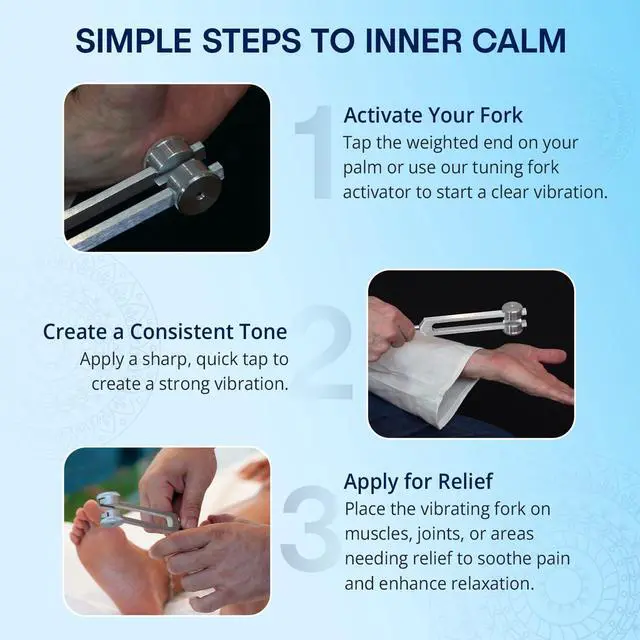 SIMPLE STEPS TO INNER CALM

1

Activate Your Fork
Tap the weighted end on your palm or use our tuning fork activator to start a clear vibration.

2

Create a Consistent Tone
Apply a sharp, quick tap to create a strong vibration.

3

Apply for Relief
Place the vibrating fork on muscles, joints, or areas needing relief to soothe pain and enhance relaxation.