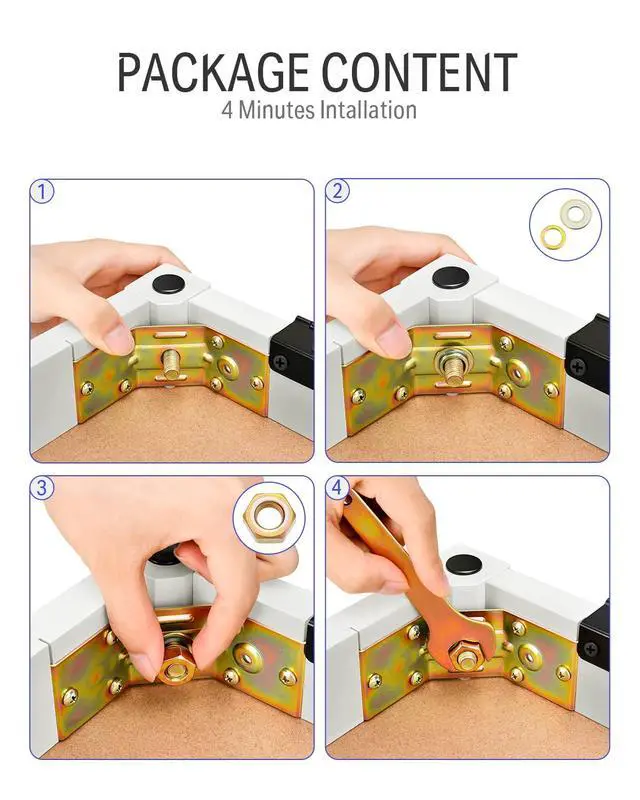 PACKAGE CONTENT
4 Minutes Intallation

1

2

3

4