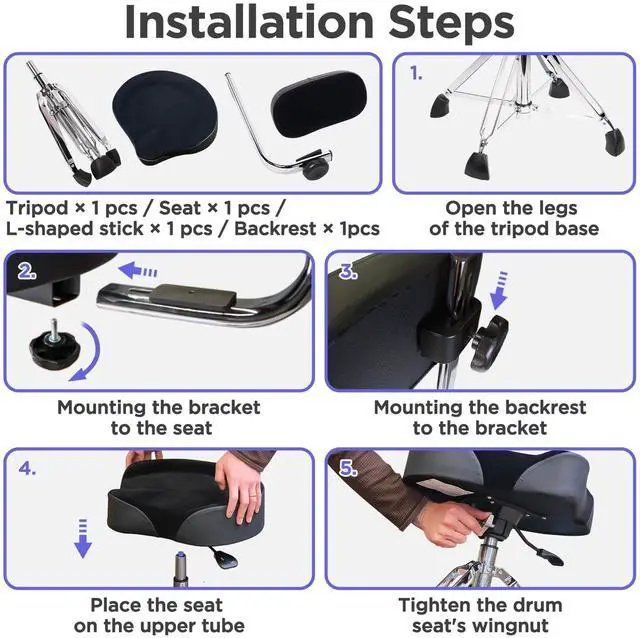 Installation Steps

Tripod × 1 pcs / Seat × 1 pcs / L-shaped stick × 1 pcs / Backrest × 1pcs

1.

Open the legs of the tripod base

2.

Mounting the bracket to the seat

3.

Mounting the backrest to the bracket

4.

Place the seat on the upper tube

5.

Tighten the drum seat's wingnut