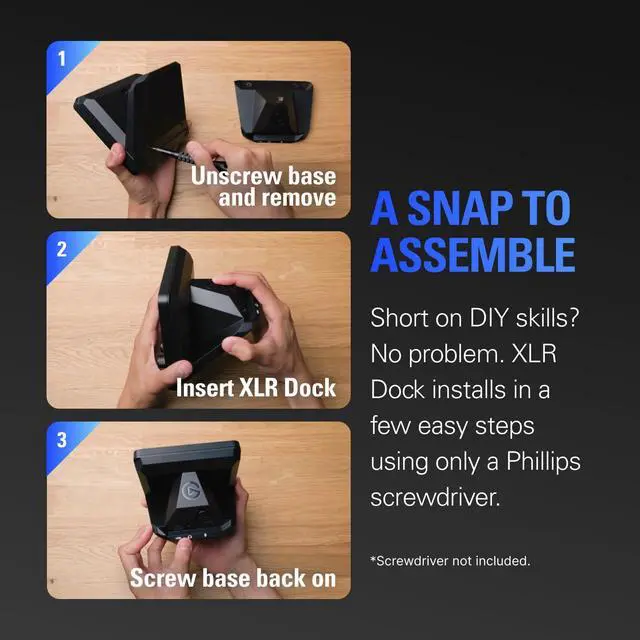 1

Unscrew base and remove

2

Insert XLR Dock

3

Screw base back on

A SNAP TO ASSEMBLE

Short on DIY skills? No problem. XLR Dock installs in a few easy steps using only a Phillips screwdriver.

*Screwdriver not included.