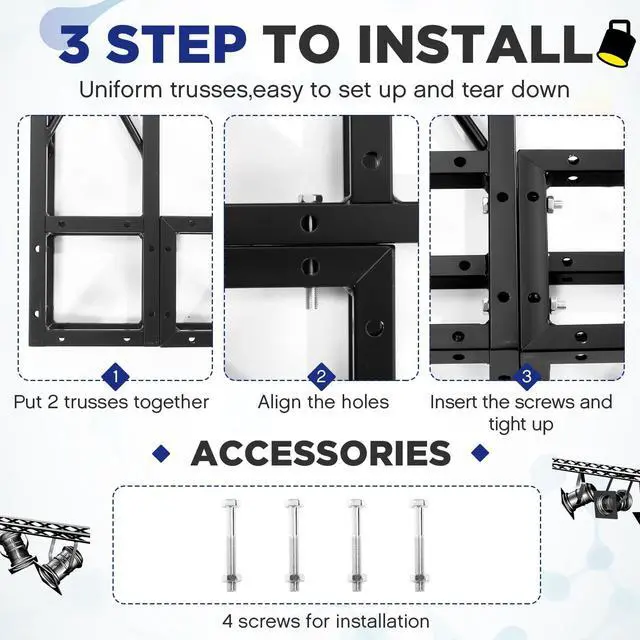 3 STEP TO INSTALL

Uniform trusses,easy to set up and tear down

1
Put 2 trusses together

2
Align the holes

3
Insert the screws and tight up

ACCESSORIES

4 screws for installation