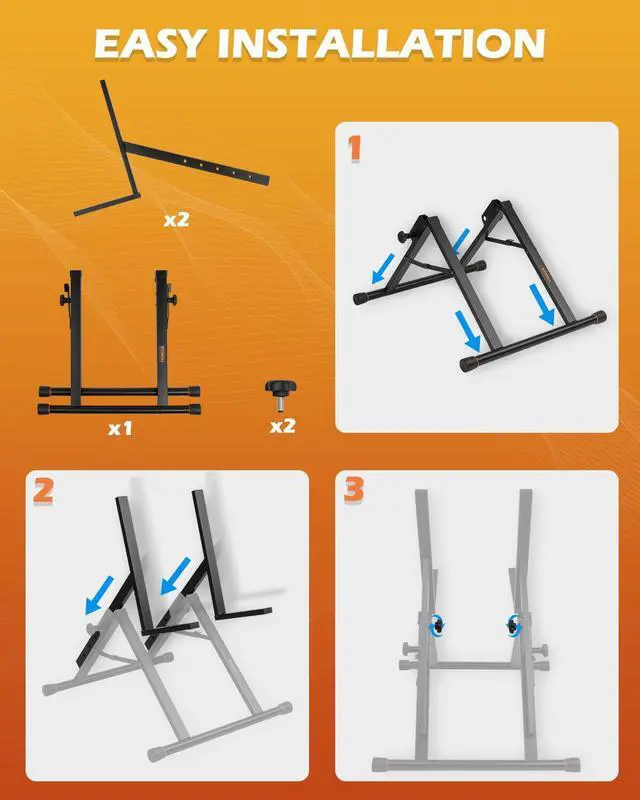 EASY INSTALLATION

x2

x1

x2

1

2

3