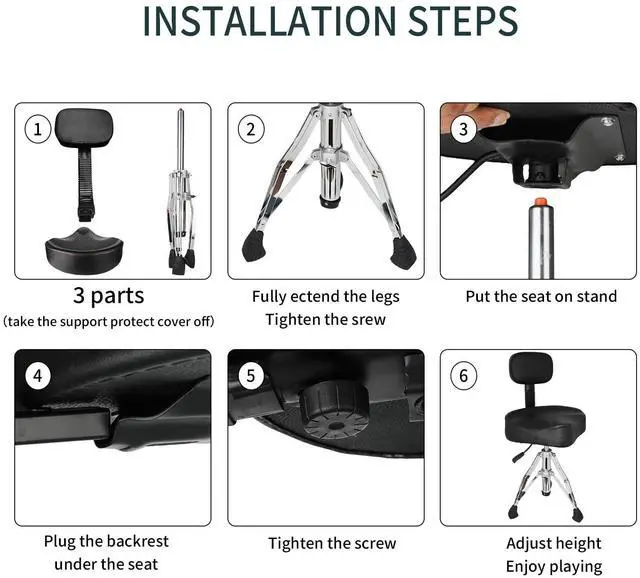 INSTALLATION STEPS

1

3 parts
(take the support protect cover off)

2

Fully ectend the legs
Tighten the srew

3

Put the seat on stand

4

Plug the backrest under the seat

5

Tighten the screw

6

Adjust height
Enjoy playing