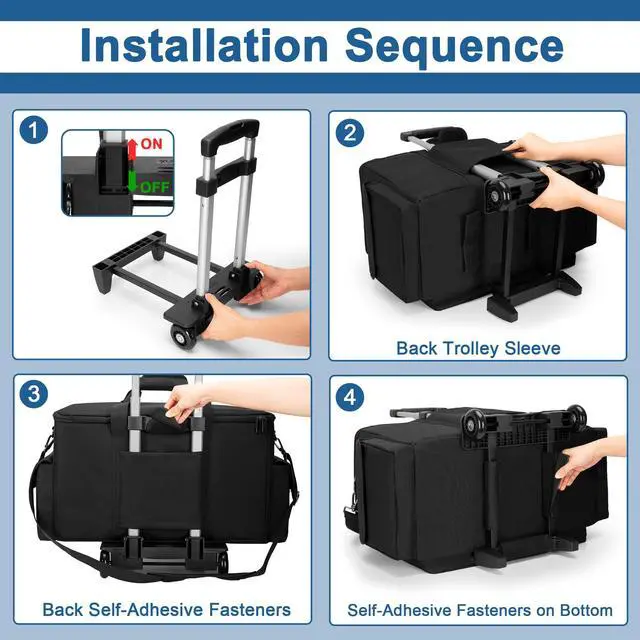 Installation Sequence

1

ON

OFF

2

Back Trolley Sleeve

3

Back Self-Adhesive Fasteners

4

Self-Adhesive Fasteners on Bottom