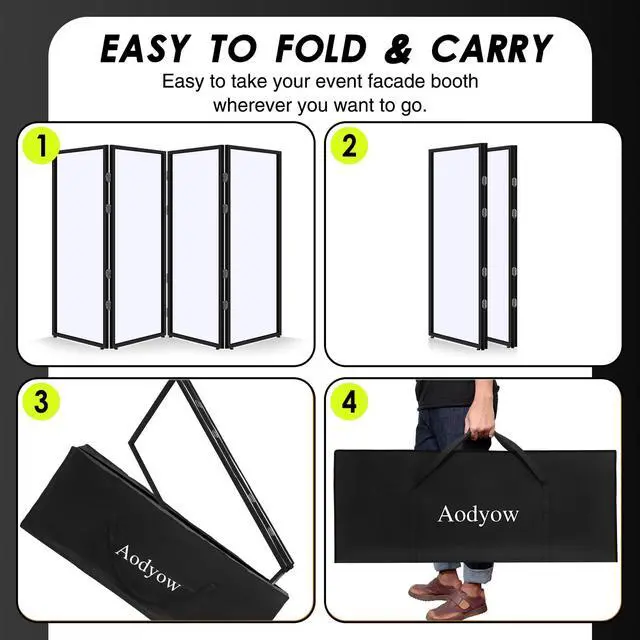 EASY TO FOLD & CARRY

Easy to take your event facade booth wherever you want to go.

1

2

3

Aodyow

4

Aodyow