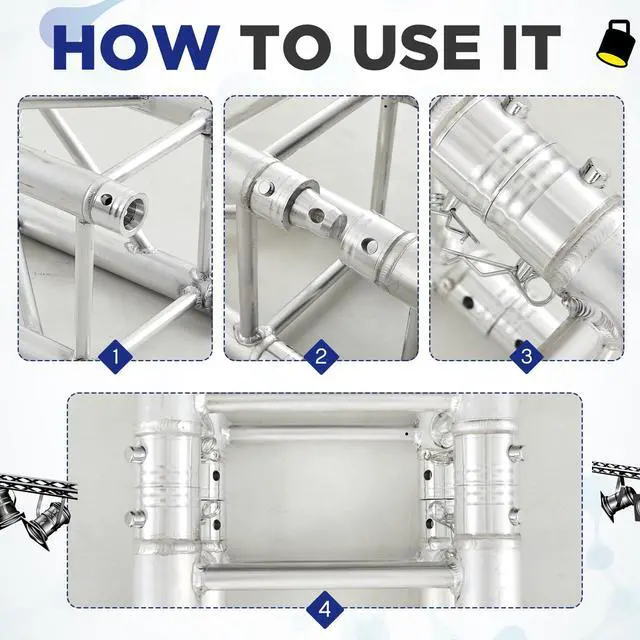 HOW TO USE IT

1

2

3

4