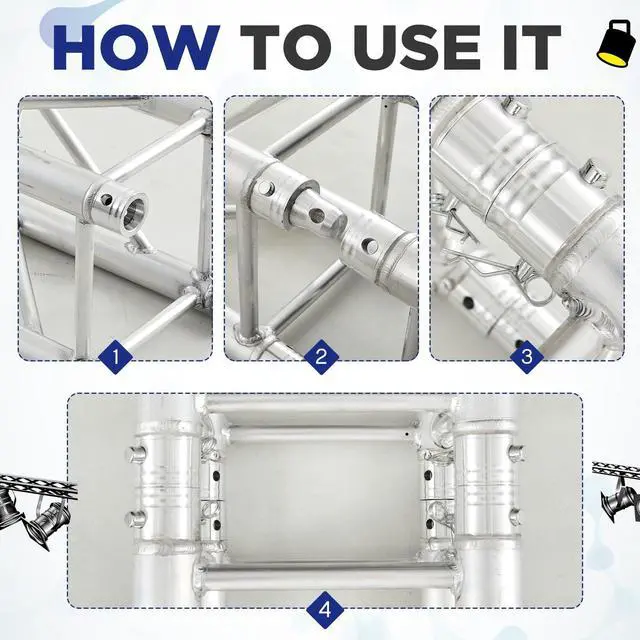 HOW TO USE IT

1

2

3

4