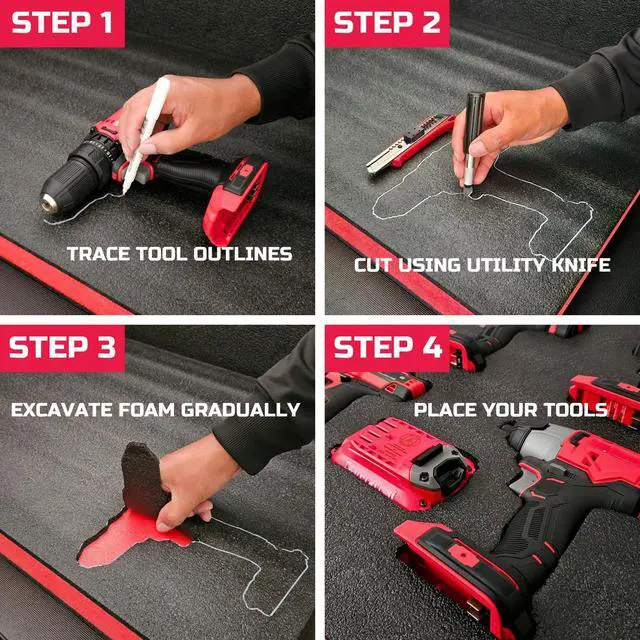 STEP 1

TRACE TOOL OUTLINES

STEP 2

CUT USING UTILITY KNIFE

STEP 3

EXCAVATE FOAM GRADUALLY

STEP 4

PLACE YOUR TOOLS