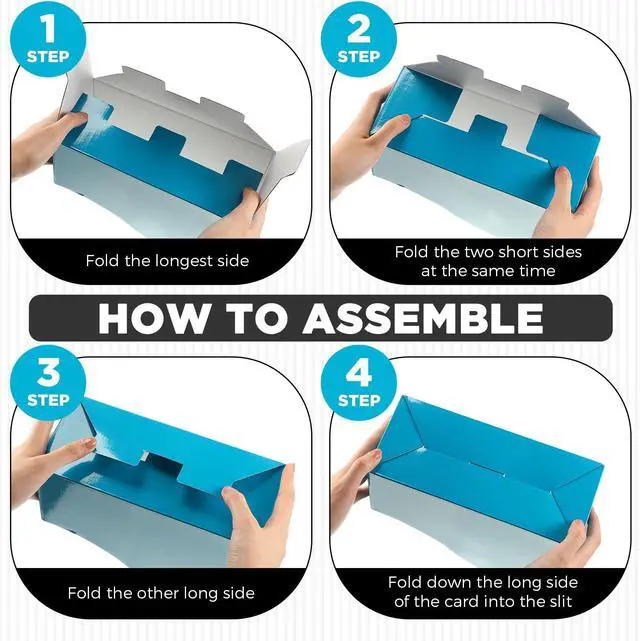 1
STEP

Fold the longest side

2
STEP

Fold the two short sides at the same time

HOW TO ASSEMBLE

3
STEP

Fold the other long side

4
STEP

Fold down the long side of the card into the slit