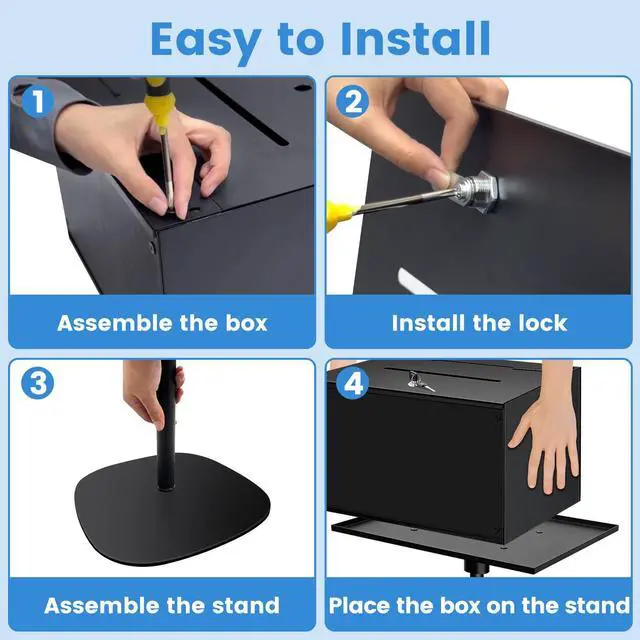 Easy to Install

1
Assemble the box

2
Install the lock

3
Assemble the stand

4
Place the box on the stand