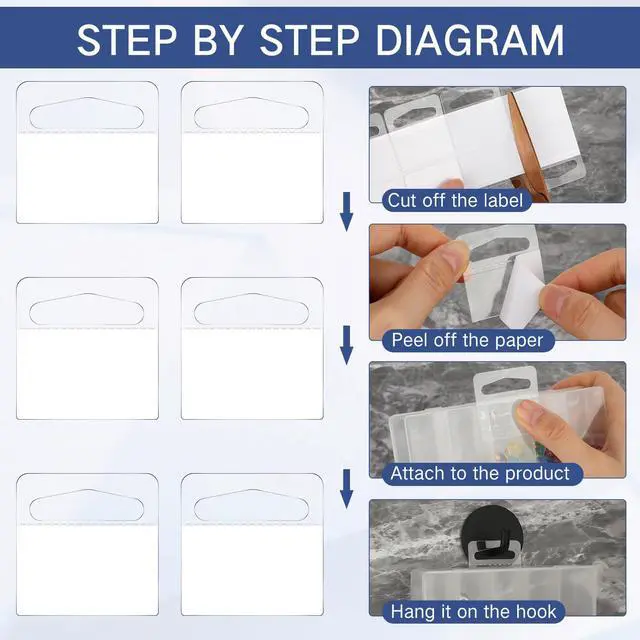 STEP BY STEP DIAGRAM

Cut off the label

Peel off the paper

Attach to the product

Hang it on the hook