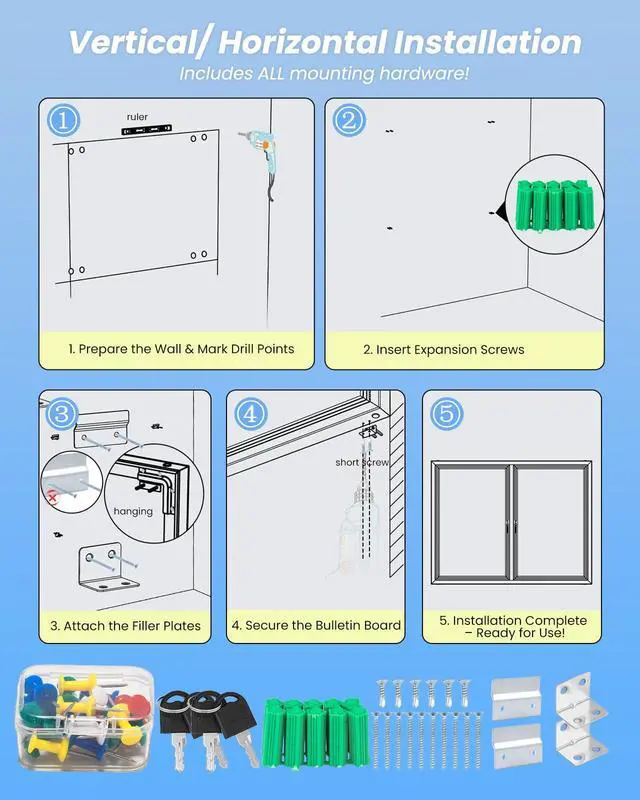 Vertical/ Horizontal Installation
Includes ALL mounting hardware!

1
ruler
1. Prepare the Wall & Mark Drill Points

2
2. Insert Expansion Screws

3
hanging
3. Attach the Filler Plates

4
short screw
4. Secure the Bulletin Board

5
5. Installation Complete – Ready for Use!