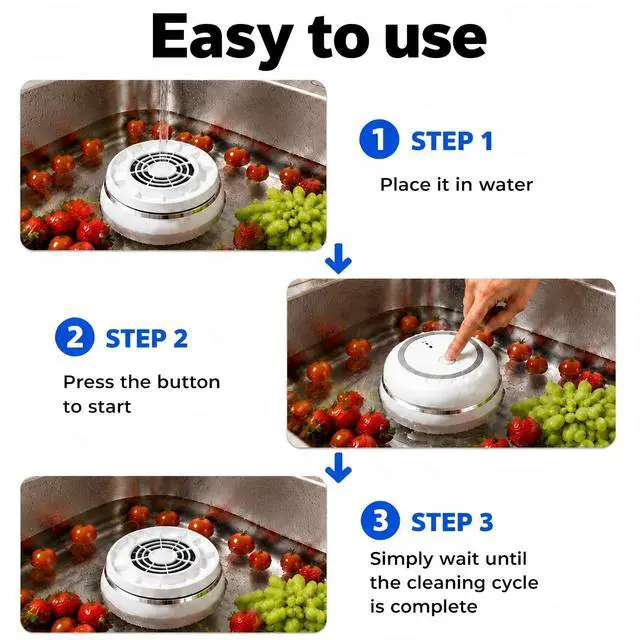 Easy to use

1 STEP 1

Place it in water

2 STEP 2

Press the button to start

3 STEP 3

Simply wait until the cleaning cycle is complete