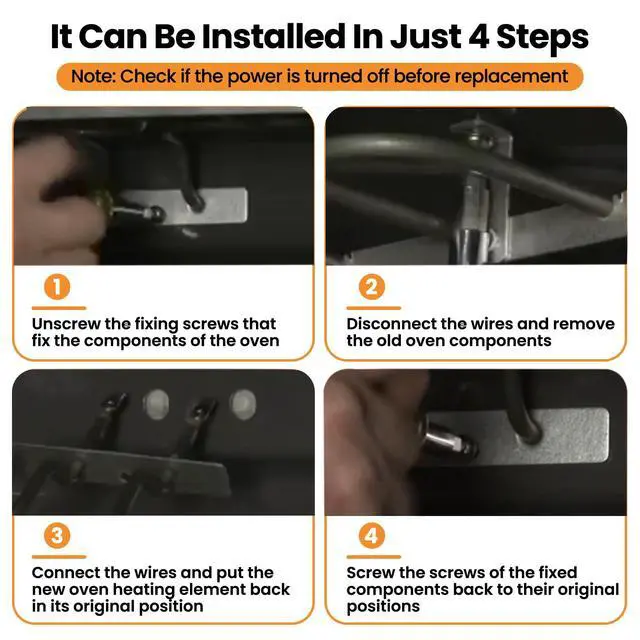 It Can Be Installed In Just 4 Steps

Note: Check if the power is turned off before replacement

1

Unscrew the fixing screws that fix the components of the oven

2

Disconnect the wires and remove the old oven components

3

Connect the wires and put the new oven heating element back in its original position

4

Screw the screws of the fixed components back to their original positions