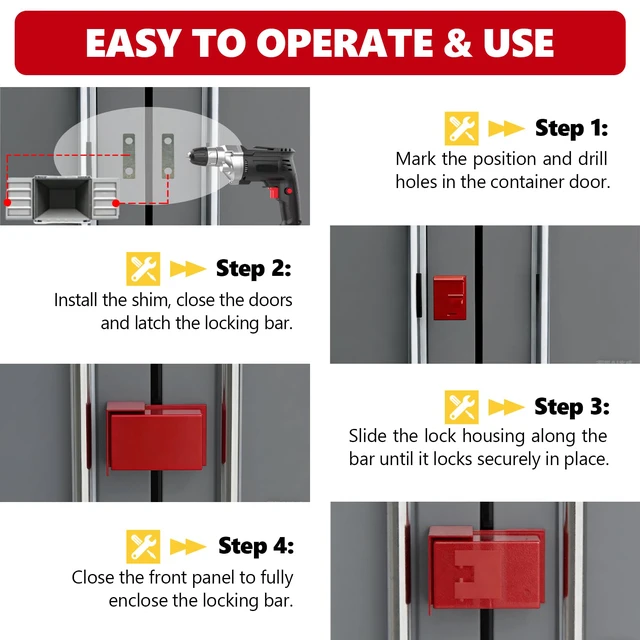 EASY TO OPERATE & USE

Step 1:
Mark the position and drill holes in the container door.

Step 2:
Install the shim, close the doors and latch the locking bar.

Step 3:
Slide the lock housing along the bar until it locks securely in place.

Step 4:
Close the front panel to fully enclose the locking bar.