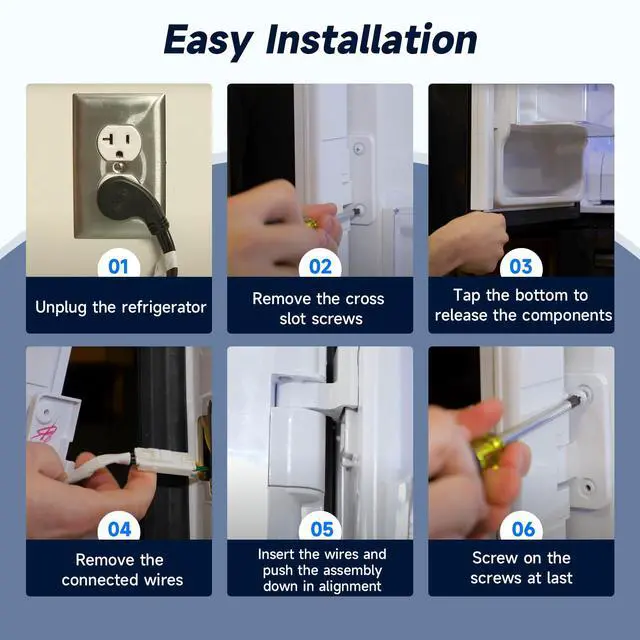 Easy Installation

01
Unplug the refrigerator

02
Remove the cross slot screws

03
Tap the bottom to release the components

04
Remove the connected wires

05
Insert the wires and push the assembly down in alignment

06
Screw on the screws at last