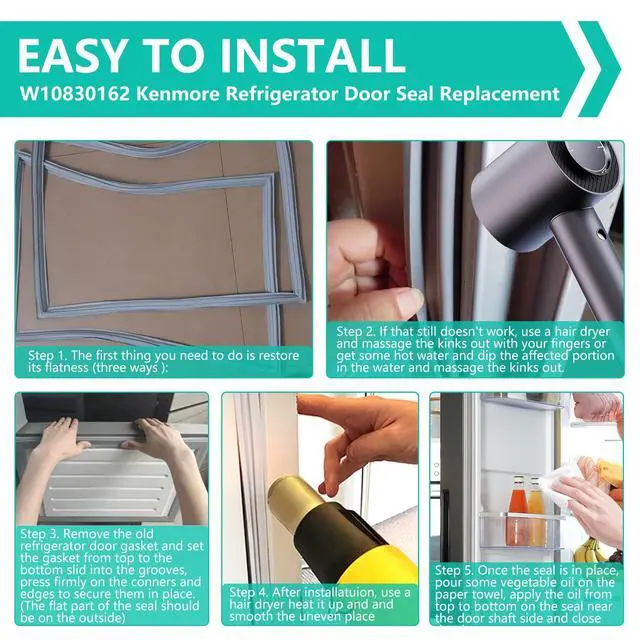 EASY TO INSTALL
W10830162 Kenmore Refrigerator Door Seal Replacement

Step 1. The first thing you need to do is restore its flatness (three ways ):

Step 2. If that still doesn't work, use a hair dryer and massage the kinks out with your fingers or get some hot water and dip the affected portion in the water and massage the kinks out.

Step 3. Remove the old refrigerator door gasket and set the gasket from top to the bottom slid into the grooves, press firmly on the conners and edges to secure them in place. (The flat part of the seal should be on the outside)

Step 4. After installatuion, use a hair dryer heat it up and and smooth the uneven place

Step 5. Once the seal is in place, pour some vegetable oil on the paper towel, apply the oil from top to bottom on the seal near the door shaft side and close