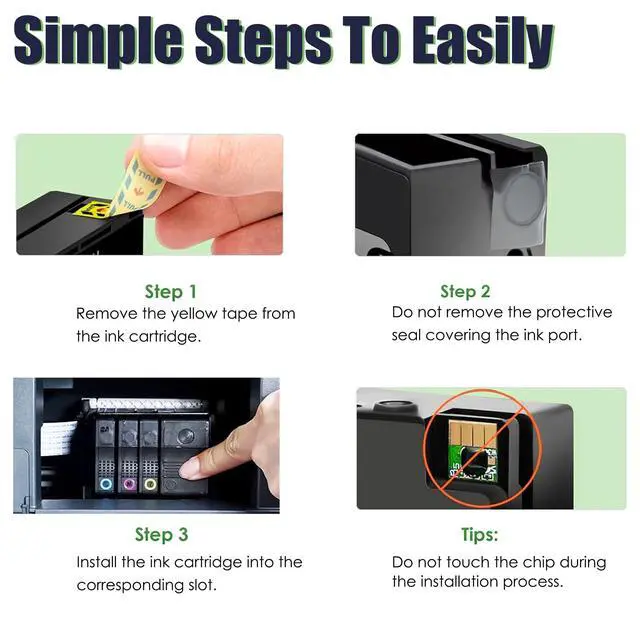 Simple Steps To Easily

PULL

Step 1
Remove the yellow tape from the ink cartridge.

Step 2
Do not remove the protective seal covering the ink port.

Step 3
Install the ink cartridge into the corresponding slot.

Tips:
Do not touch the chip during the installation process.