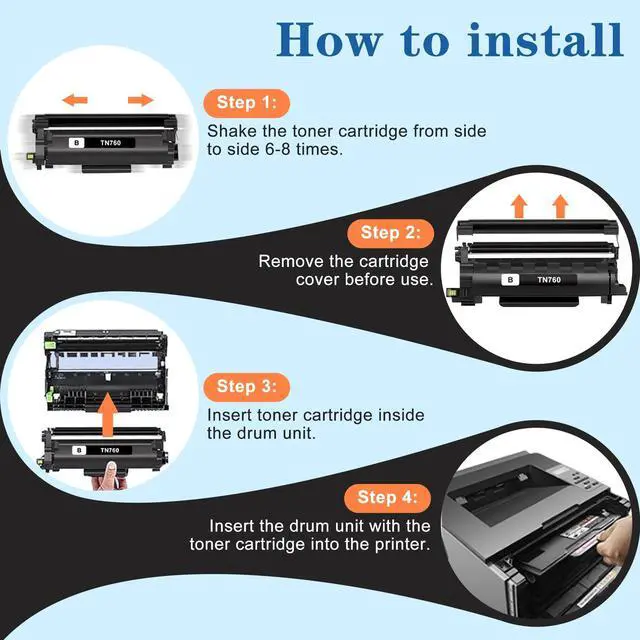 How to install

B TN760

Step 1:

Shake the toner cartridge from side to side 6-8 times.

Step 2:

Remove the cartridge cover before use.

B TN760

Step 3:

Insert toner cartridge inside the drum unit.

B TN760

Step 4:

Insert the drum unit with the toner cartridge into the printer.