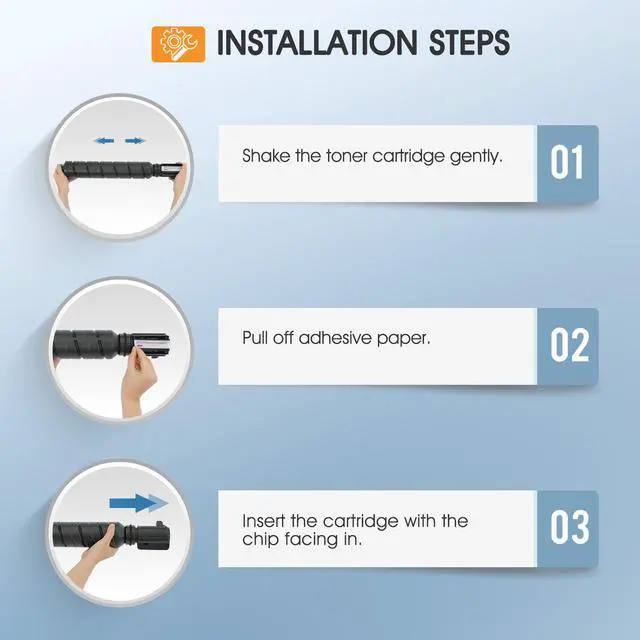 INSTALLATION STEPS

Shake the toner cartridge gently.

01

Pull off adhesive paper.

02

Insert the cartridge with the chip facing in.

03