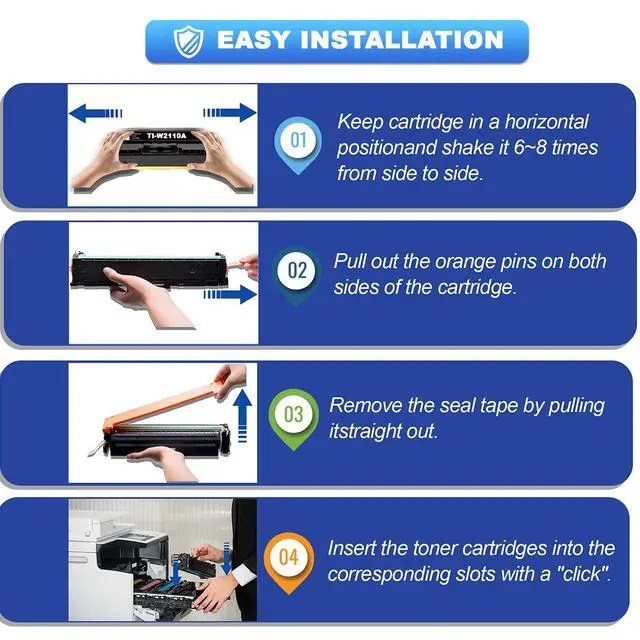 EASY INSTALLATION

TI-W2110A

01 Keep cartridge in a horizontal positionand shake it 6~8 times from side to side.

02 Pull out the orange pins on both sides of the cartridge.

03 Remove the seal tape by pulling itstraight out.

04 Insert the toner cartridges into the corresponding slots with a "click".