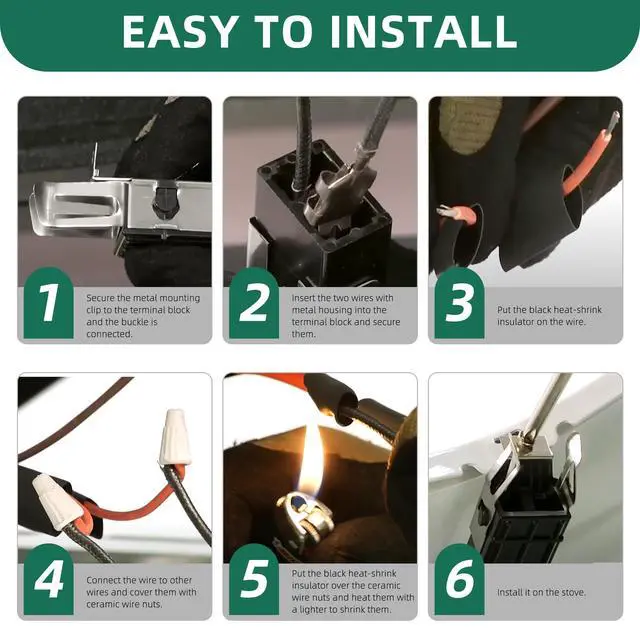 EASY TO INSTALL

1
Secure the metal mounting clip to the terminal block and the buckle is connected.

2
Insert the two wires with metal housing into the terminal block and secure them.

3
Put the black heat-shrink insulator on the wire.

4
Connect the wire to other wires and cover them with ceramic wire nuts.

5
Put the black heat-shrink insulator over the ceramic wire nuts and heat them with a lighter to shrink them.

6
Install it on the stove.