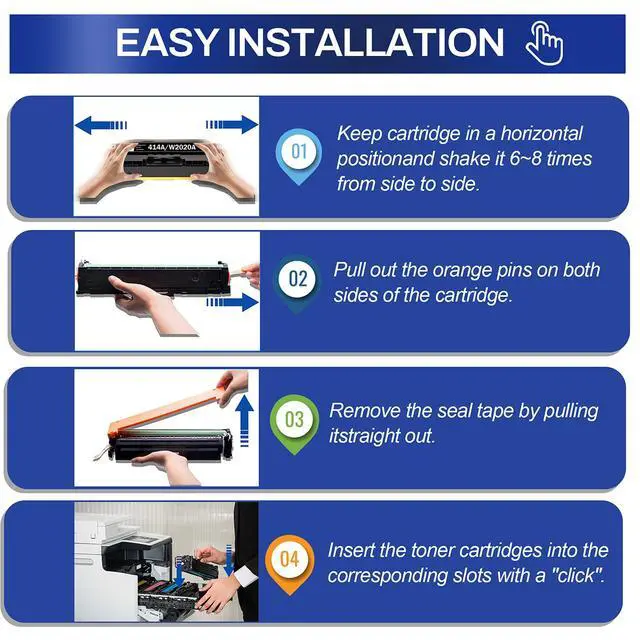 EASY INSTALLATION

414A/W2020A

01 Keep cartridge in a horizontal positionand shake it 6~8 times from side to side.

02 Pull out the orange pins on both sides of the cartridge.

03 Remove the seal tape by pulling itstraight out.

04 Insert the toner cartridges into the corresponding slots with a "click".