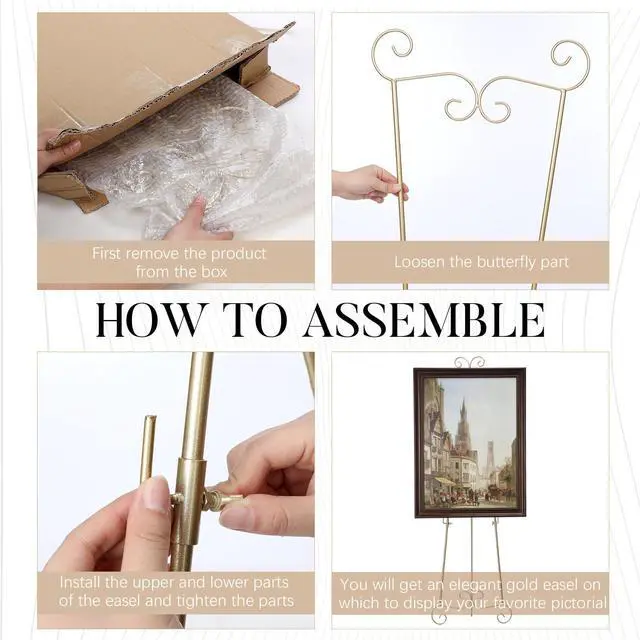 First remove the product from the box

Loosen the butterfly part

HOW TO ASSEMBLE

Install the upper and lower parts of the easel and tighten the parts

You will get an elegant gold easel on which to display your favorite pictorial