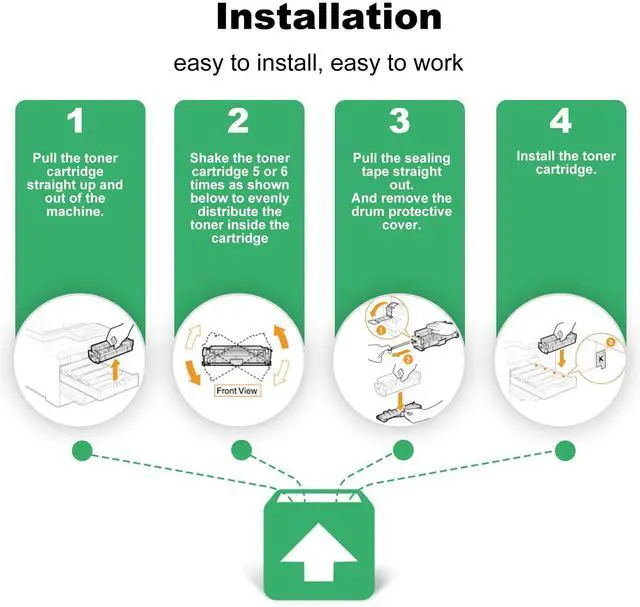 Installation

easy to install, easy to work

1

Pull the toner cartridge straight up and out of the machine.

2

Shake the toner cartridge 5 or 6 times as shown below to evenly distribute the toner inside the cartridge

Front View

3

Pull the sealing tape straight out.
And remove the drum protective cover.

4

Install the toner cartridge.

K