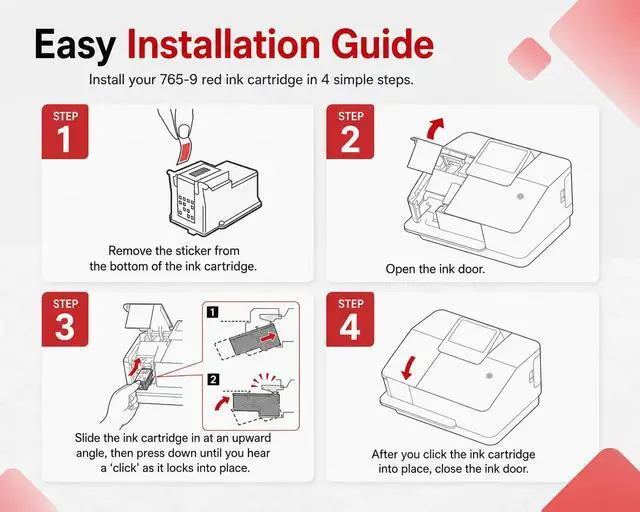 Easy Installation Guide

Install your 765-9 red ink cartridge in 4 simple steps.

STEP 1

Remove the sticker from the bottom of the ink cartridge.

STEP 2

Open the ink door.

STEP 3

1

2

Slide the ink cartridge in at an upward angle, then press down until you hear a 'click' as it locks into place.

STEP 4

After you click the ink cartridge into place, close the ink door.