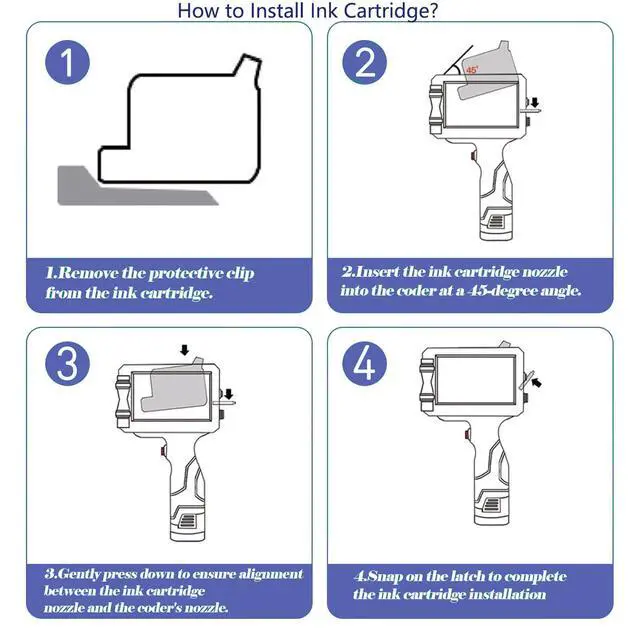 How to Install Ink Cartridge?

1

1.Remove the protective clip from the ink cartridge.

2

45°

2.Insert the ink cartridge nozzle into the coder at a 45-degree angle.

3

3.Gently press down to ensure alignment between the ink cartridge nozzle and the coder's nozzle.

4

4.Snap on the latch to complete the ink cartridge installation