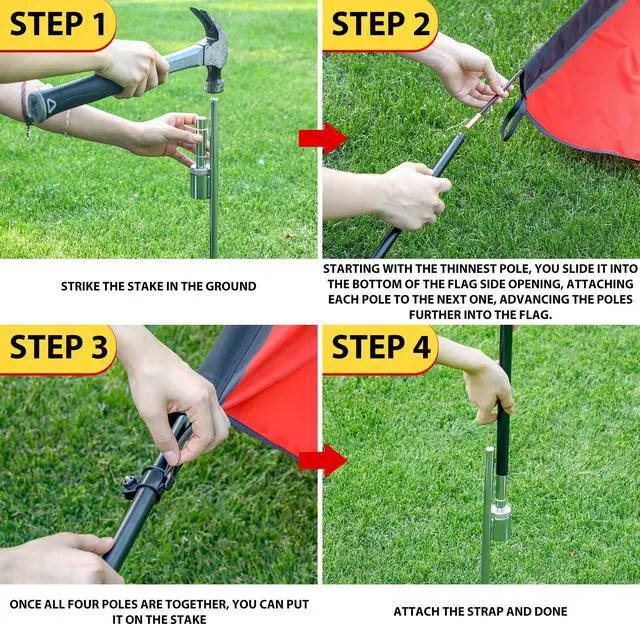 STEP 1

STRIKE THE STAKE IN THE GROUND

STEP 2

STARTING WITH THE THINNEST POLE, YOU SLIDE IT INTO THE BOTTOM OF THE FLAG SIDE OPENING, ATTACHING EACH POLE TO THE NEXT ONE, ADVANCING THE POLES FURTHER INTO THE FLAG.

STEP 3

ONCE ALL FOUR POLES ARE TOGETHER, YOU CAN PUT IT ON THE STAKE

STEP 4

ATTACH THE STRAP AND DONE