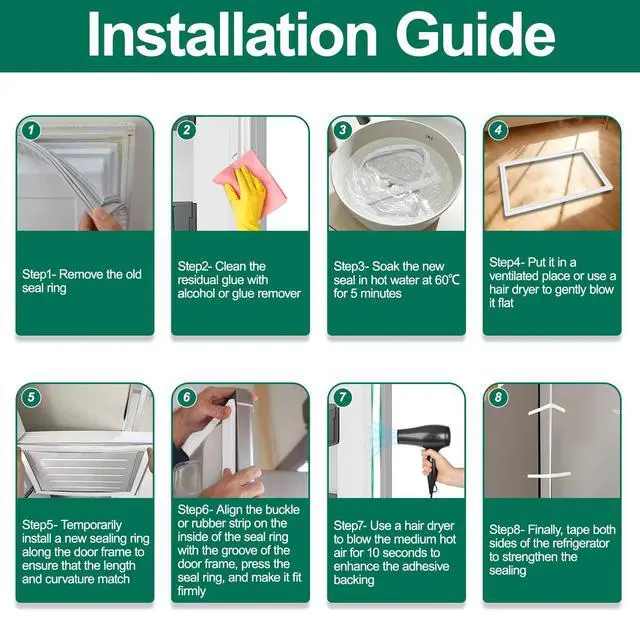 Installation Guide

1

Step1- Remove the old seal ring

2

Step2- Clean the residual glue with alcohol or glue remover

3

Step3- Soak the new seal in hot water at 60℃ for 5 minutes

4

Step4- Put it in a ventilated place or use a hair dryer to gently blow it flat

5

Step5- Temporarily install a new sealing ring along the door frame to ensure that the length and curvature match

6

Step6- Align the buckle or rubber strip on the inside of the seal ring with the groove of the door frame, press the seal ring, and make it fit firmly

7

Step7- Use a hair dryer to blow the medium hot air for 10 seconds to enhance the adhesive backing

8

Step8- Finally, tape both sides of the refrigerator to strengthen the sealing