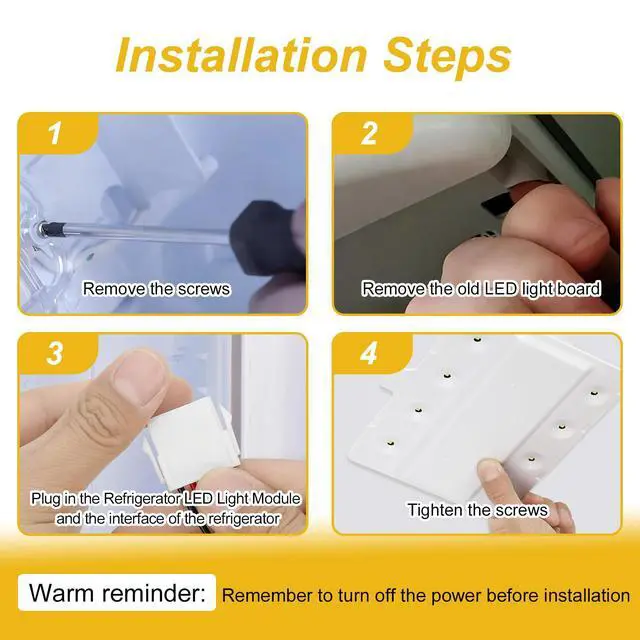 Installation Steps

1

Remove the screws

2

Remove the old LED light board

3

Plug in the Refrigerator LED Light Module and the interface of the refrigerator

4

Tighten the screws

Warm reminder: Remember to turn off the power before installation