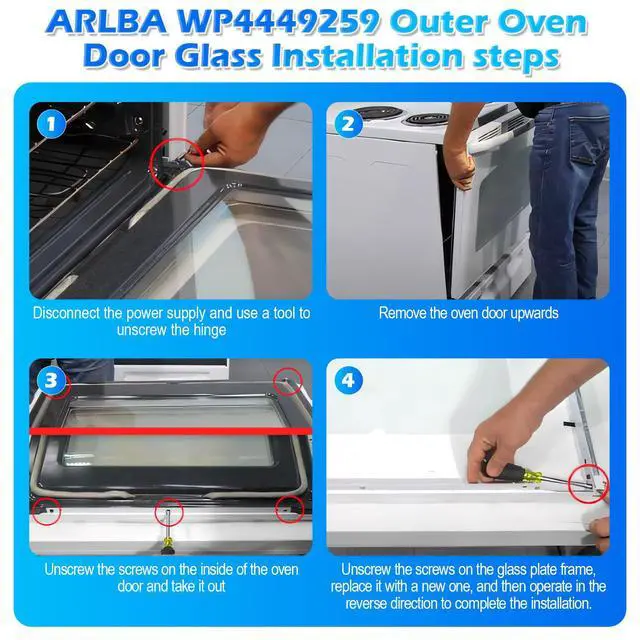 ARLBA WP4449259 Outer Oven Door Glass Installation steps

1

Disconnect the power supply and use a tool to unscrew the hinge

2

Remove the oven door upwards

3

Unscrew the screws on the inside of the oven door and take it out

4

Unscrew the screws on the glass plate frame, replace it with a new one, and then operate in the reverse direction to complete the installation.