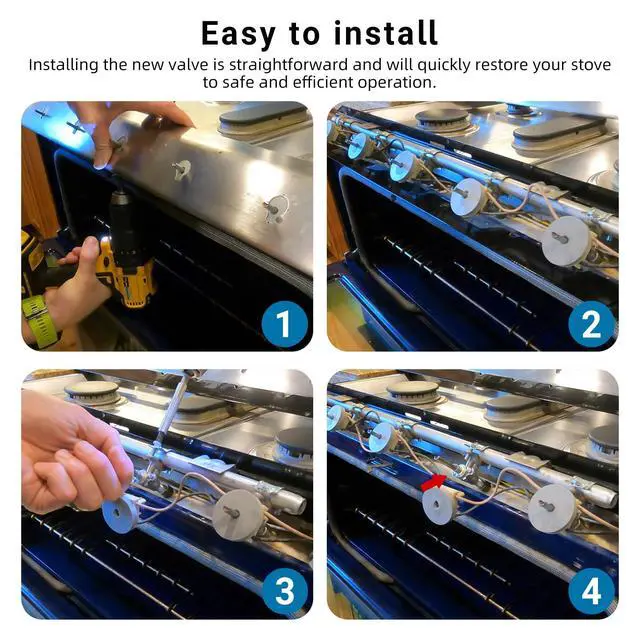 Easy to install
Installing the new valve is straightforward and will quickly restore your stove to safe and efficient operation.

1

2

3

4