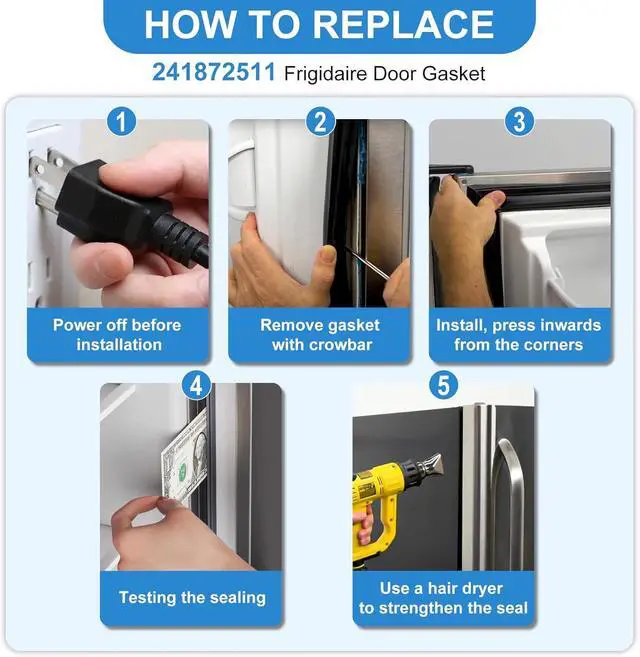 HOW TO REPLACE

241872511 Frigidaire Door Gasket

1

Power off before installation

2

Remove gasket with crowbar

3

Install, press inwards from the corners

4

Testing the sealing

5

Use a hair dryer to strengthen the seal