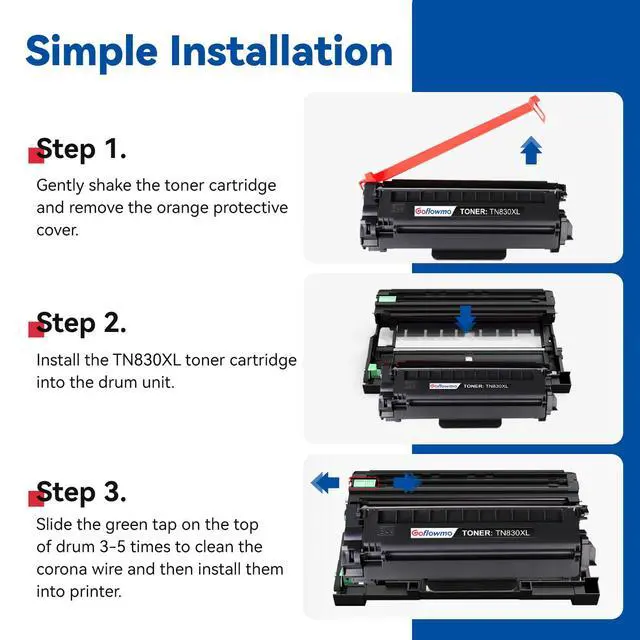 Simple Installation

Step 1.

Gently shake the toner cartridge and remove the orange protective cover.

Goflowmo TONER: TN830XL

Step 2.

Install the TN830XL toner cartridge into the drum unit.

Goflowmo TONER: TN830XL

Step 3.

Slide the green tap on the top of drum 3-5 times to clean the corona wire and then install them into printer.

Goflowmo TONER: TN830XL