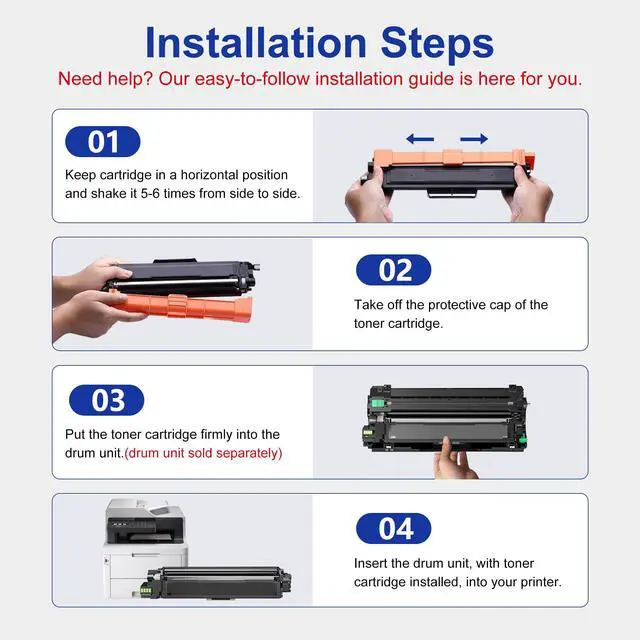 Installation Steps
Need help? Our easy-to-follow installation guide is here for you.

01
Keep cartridge in a horizontal position and shake it 5-6 times from side to side.

02
Take off the protective cap of the toner cartridge.

03
Put the toner cartridge firmly into the drum unit.(drum unit sold separately)

04
Insert the drum unit, with toner cartridge installed, into your printer.