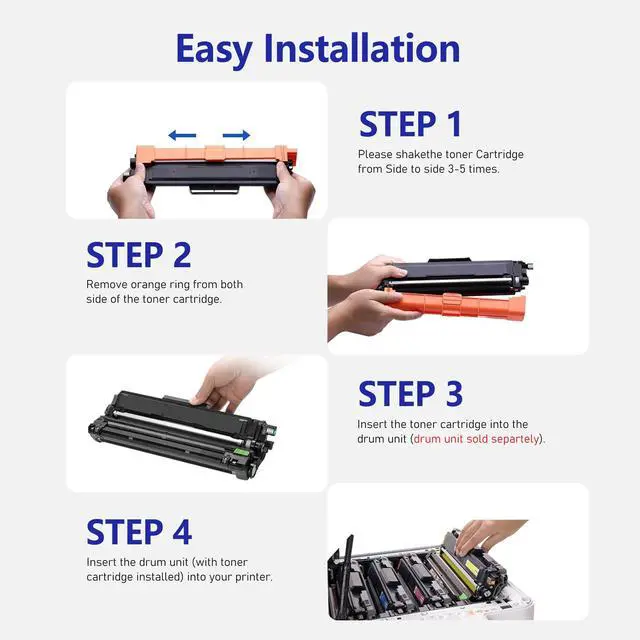 Easy Installation

STEP 1

Please shakethe toner Cartridge from Side to side 3-5 times.

STEP 2

Remove orange ring from both side of the toner cartridge.

STEP 3

Insert the toner cartridge into the drum unit (drum unit sold separtely).

STEP 4

Insert the drum unit (with toner cartridge installed) into your printer.