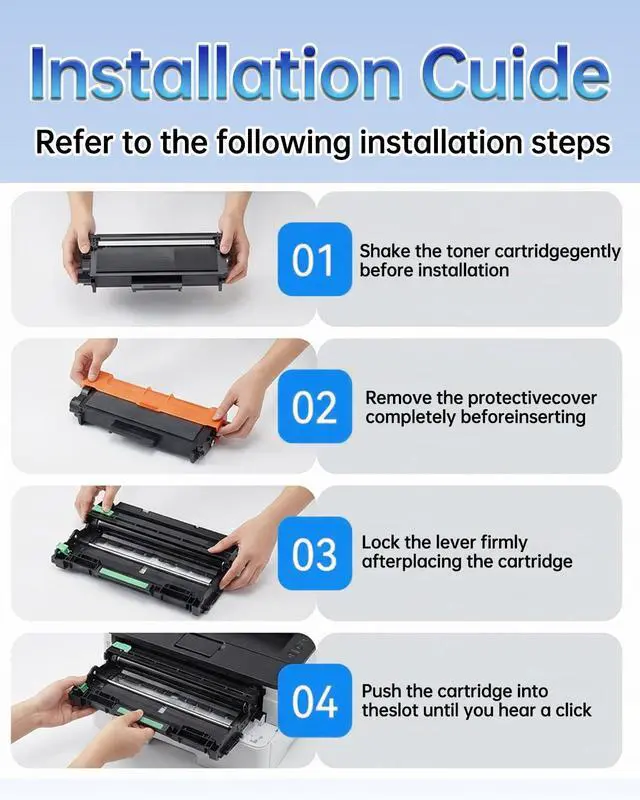 Installation Cuide

Refer to the following installation steps

01

Shake the toner cartridgegently before installation

02

Remove the protectivecover completely beforeinserting

03

Lock the lever firmly afterplacing the cartridge

04

Push the cartridge into theslot until you hear a click