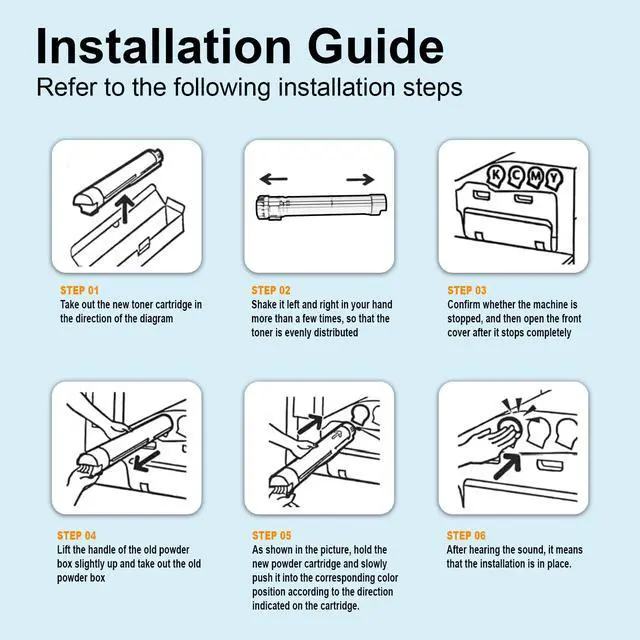 Installation Guide
Refer to the following installation steps

K C M Y

STEP 01
Take out the new toner cartridge in the direction of the diagram

STEP 02
Shake it left and right in your hand more than a few times, so that the toner is evenly distributed

STEP 03
Confirm whether the machine is stopped, and then open the front cover after it stops completely

STEP 04
Lift the handle of the old powder box slightly up and take out the old powder box

STEP 05
As shown in the picture, hold the new powder cartridge and slowly push it into the corresponding color position according to the direction indicated on the cartridge.

STEP 06
After hearing the sound, it means that the installation is in place.